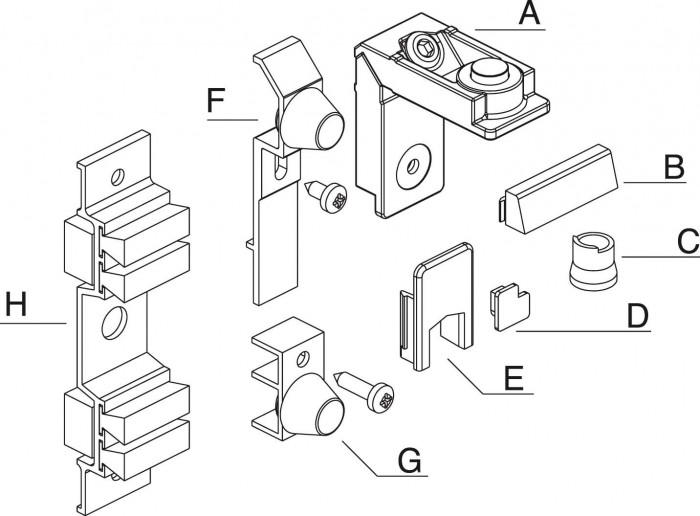 A
F
B
C
H
D
E
G