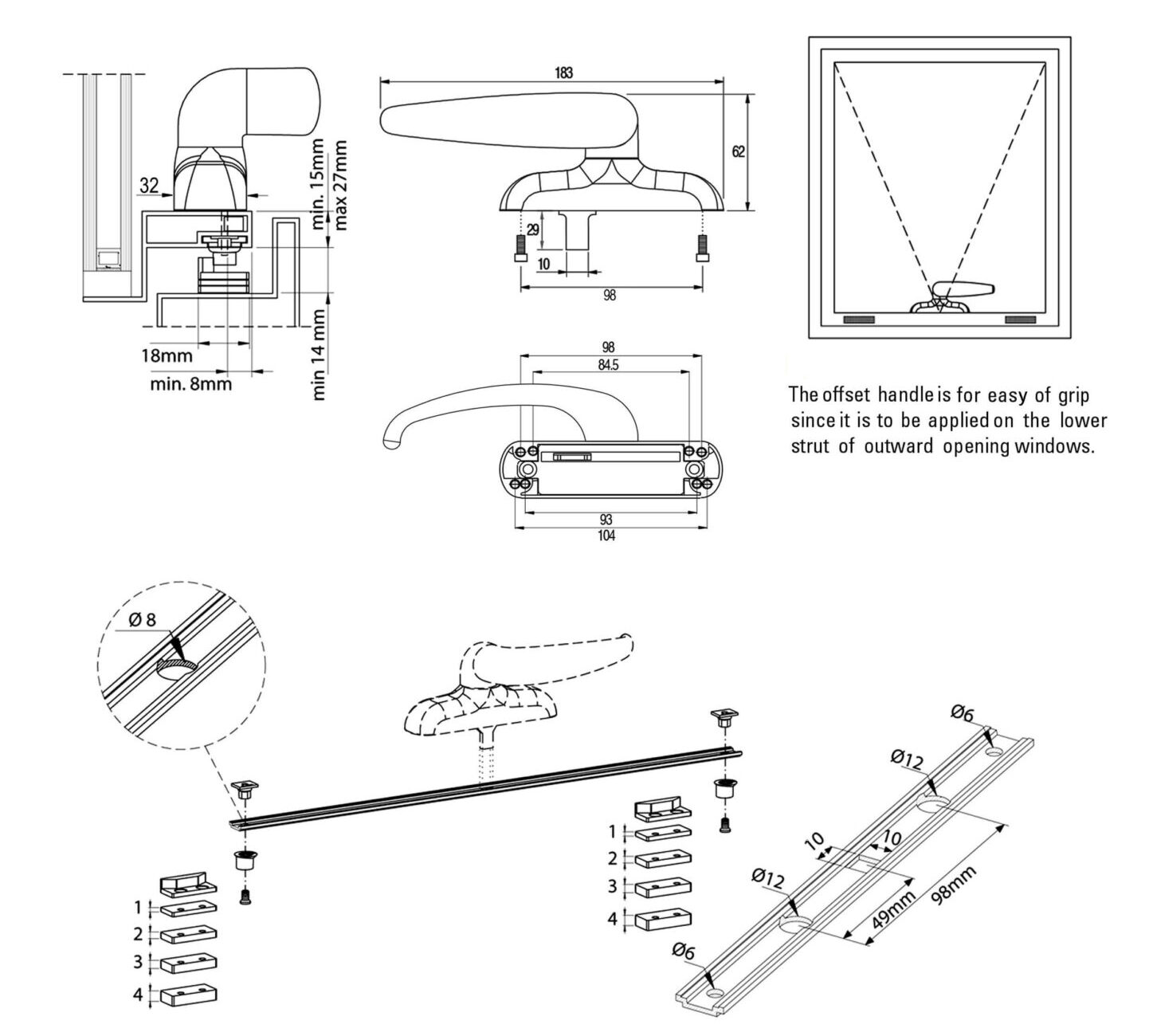 32

min. 15mm
max 27mm

18mm
min. 8mm
min 14 mm

183
62
29
10
98

98
84.5
93
104

The offset handle is for easy of grip since it is to be applied on the lower strut of outward opening windows.

Ø 8

1
2
3
4

1
2
3
4

Ø6
Ø12
10
10
Ø12
49mm
98mm
Ø6