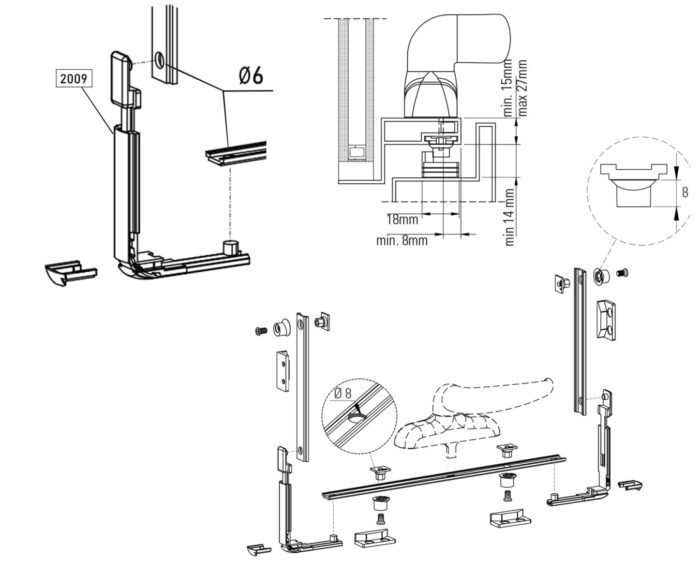 2009

Ø6

min. 15mm
max 27mm

18mm

min. 8mm

min 14 mm

8

Ø 8