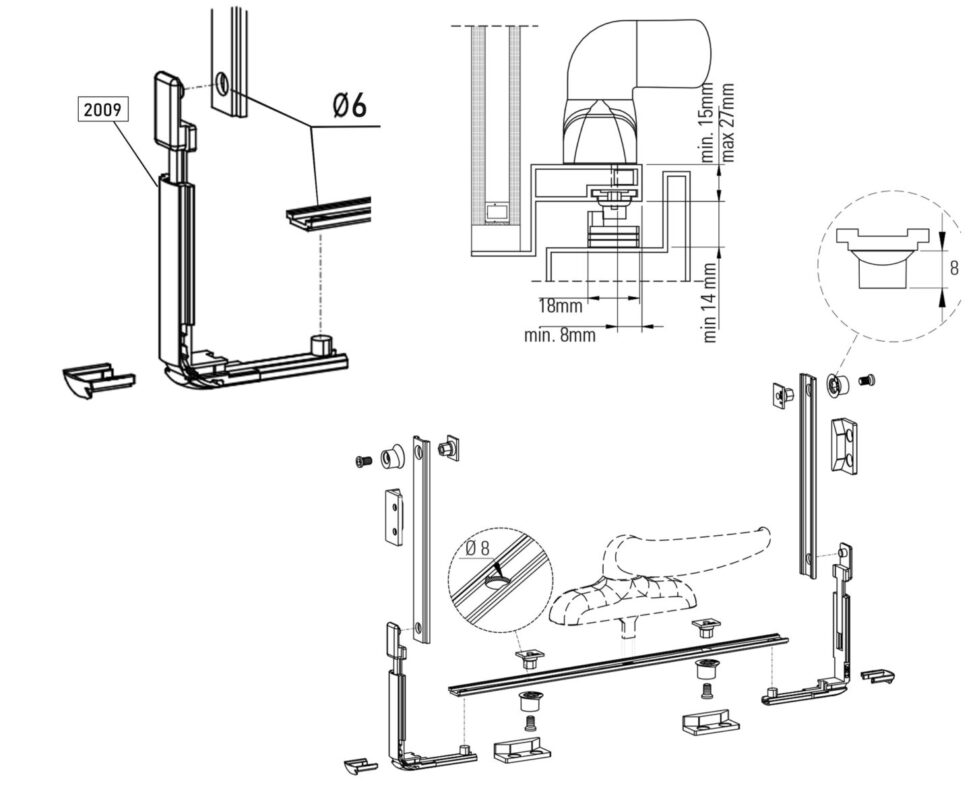 2009

Ø6

min. 15mm
max 27mm

18mm

min. 8mm

min 14 mm

8

Ø 8