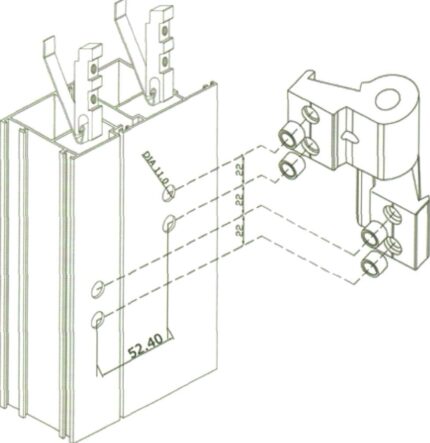 DIA 11.0

22

22

22

52.40